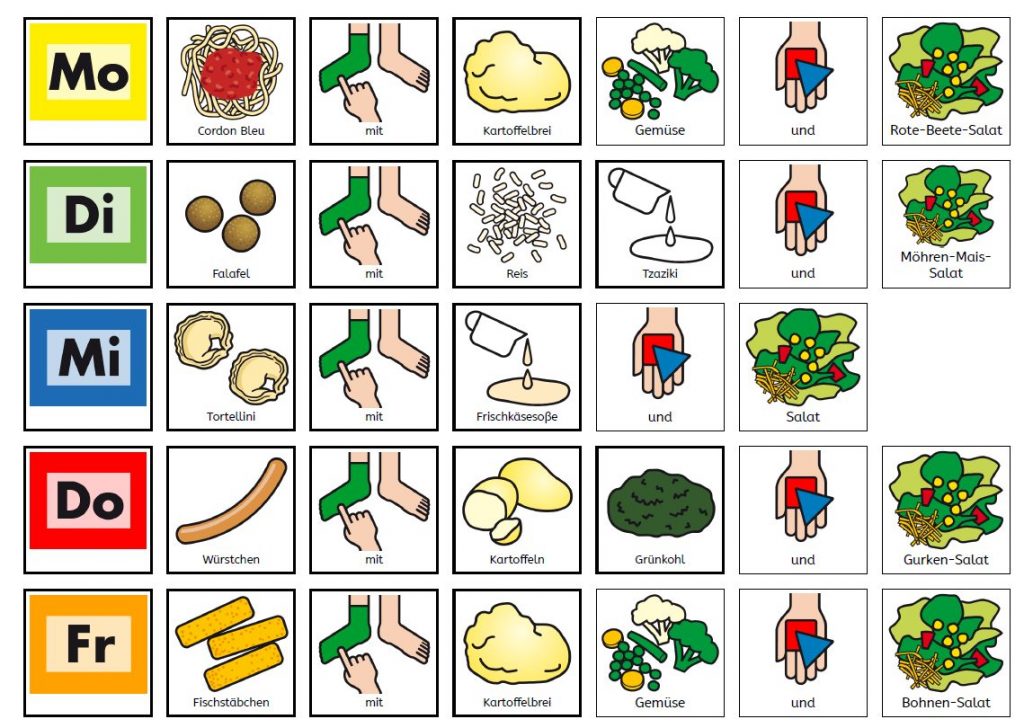 Mo
Cordon Bleu
mit
Kartoffelbrei
Gemüse
und
Rote-Beete-Salat

Di
Falafel
mit
Reis
Tzaziki
und
Möhren-Mais-Salat

Mi
Tortellini
mit
Frischkäsesoße
und
Salat

Do
Würstchen
mit
Kartoffeln
Grünkohl
und
Gurken-Salat

Fr
Fischstäbchen
mit
Kartoffelbrei
Gemüse
und
Bohnen-Salat