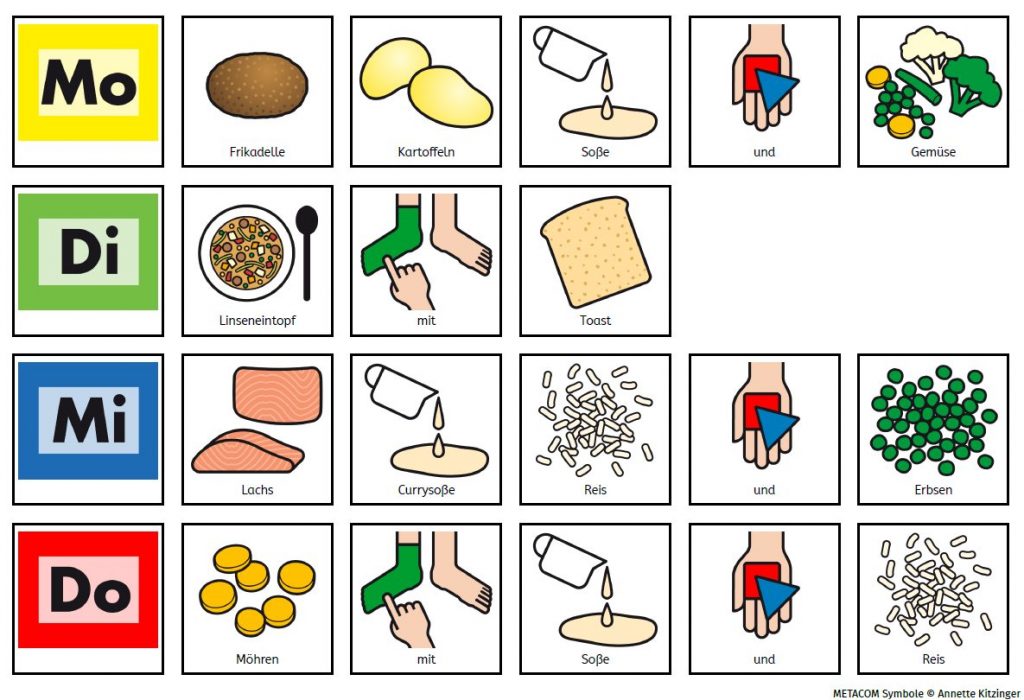 Mo
Frikadelle
Kartoffeln
Soße
und
Gemüse

Di
Linseneintopf
mit
Toast

Mi
Lachs
Currysoße
Reis
und
Erbsen

Do
Möhren
mit
Soße
und
Reis

METACOM Symbole © Annette Kitzinger